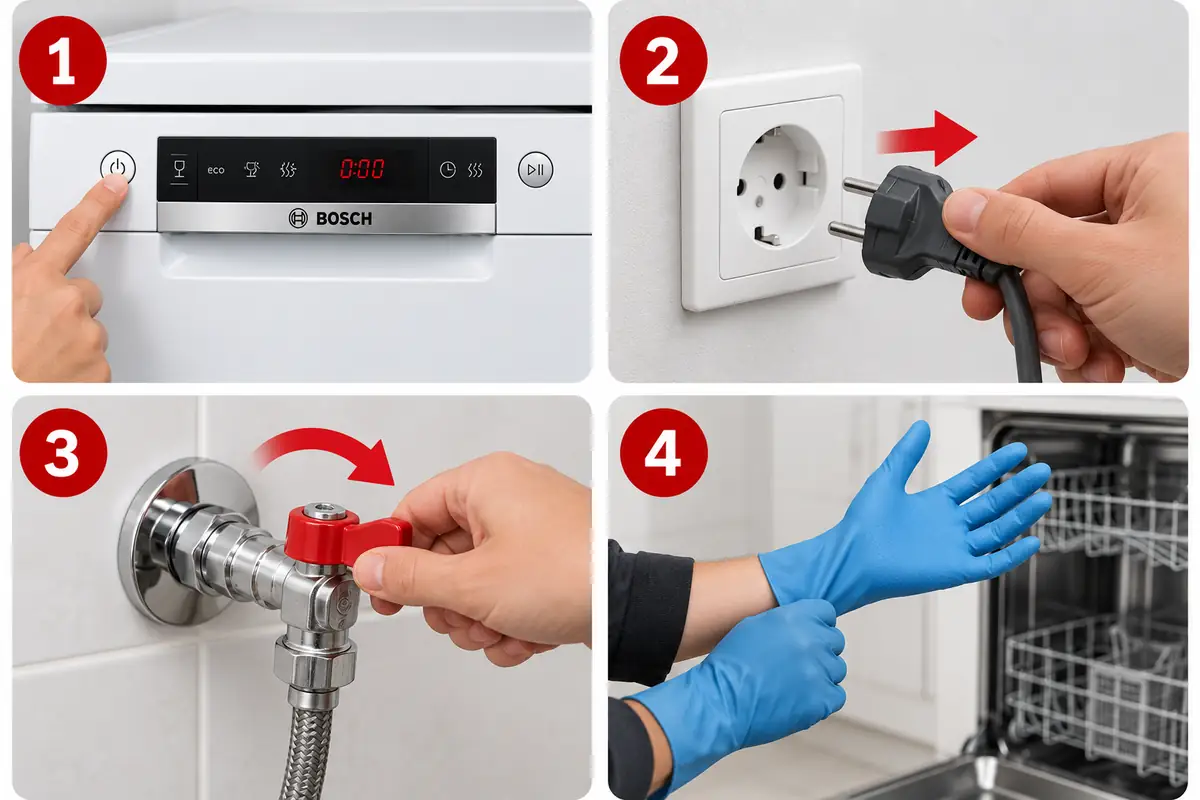 1

eco

0:00

BOSCH

2

3

4